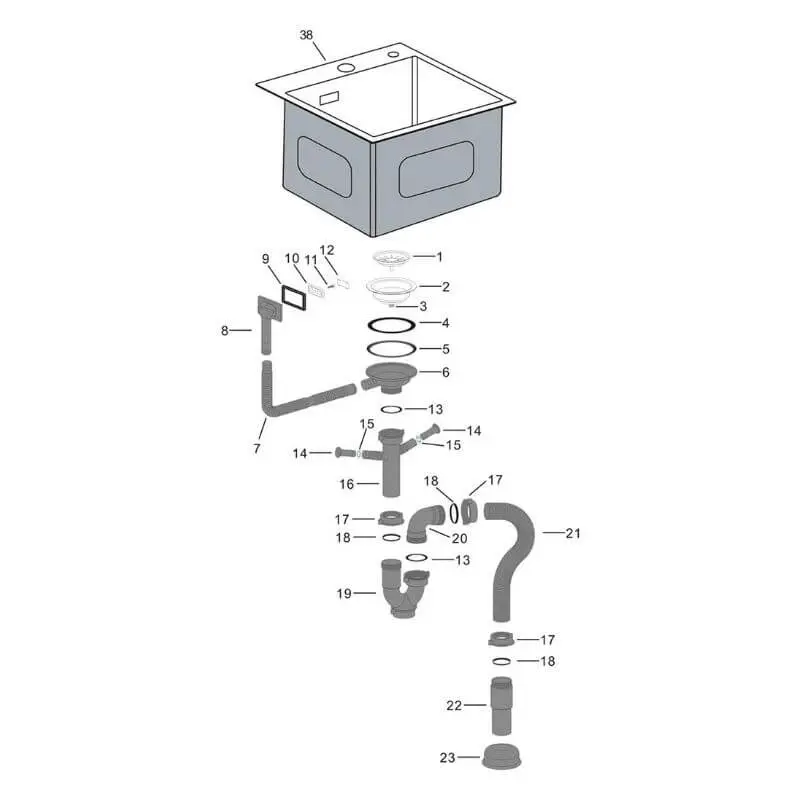 38

9
10
11
12
1
2
3
4
5
6
8
7
13
15
14
14
15
16
18
17
17
18
20
21
13
19
17
18
22
23