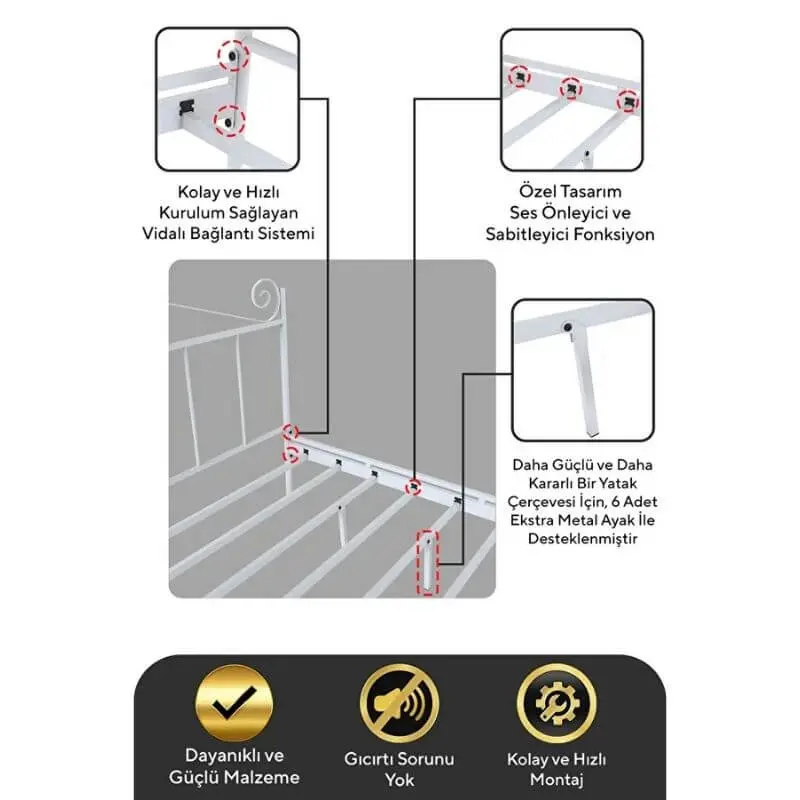 Kolay ve Hızlı Kurulum Sağlayan Vidalı Bağlantı Sistemi

Özel Tasarım Ses Önleyici ve Sabitleyici Fonksiyon

Daha Güçlü ve Daha Kararlı Bir Yatak Çerçevesi İçin, 6 Adet Ekstra Metal Ayak İle Desteklenmiştir

Dayanıklı ve Güçlü Malzeme

Gıcırtı Sorunu Yok

Kolay ve Hızlı Montaj