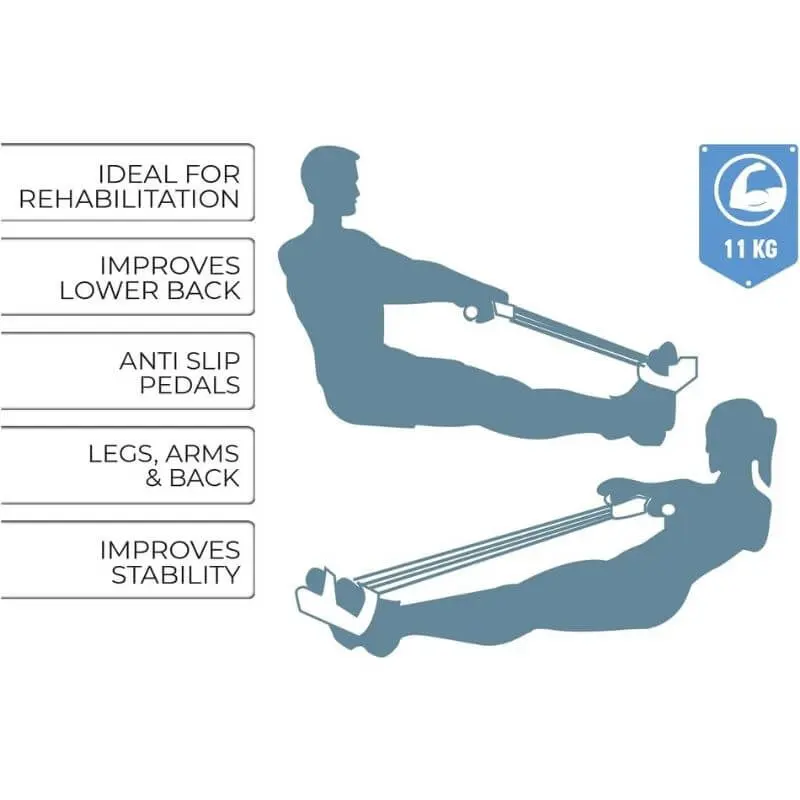 IDEAL FOR REHABILITATION

IMPROVES LOWER BACK

ANTI SLIP PEDALS

LEGS, ARMS & BACK

IMPROVES STABILITY

11 KG