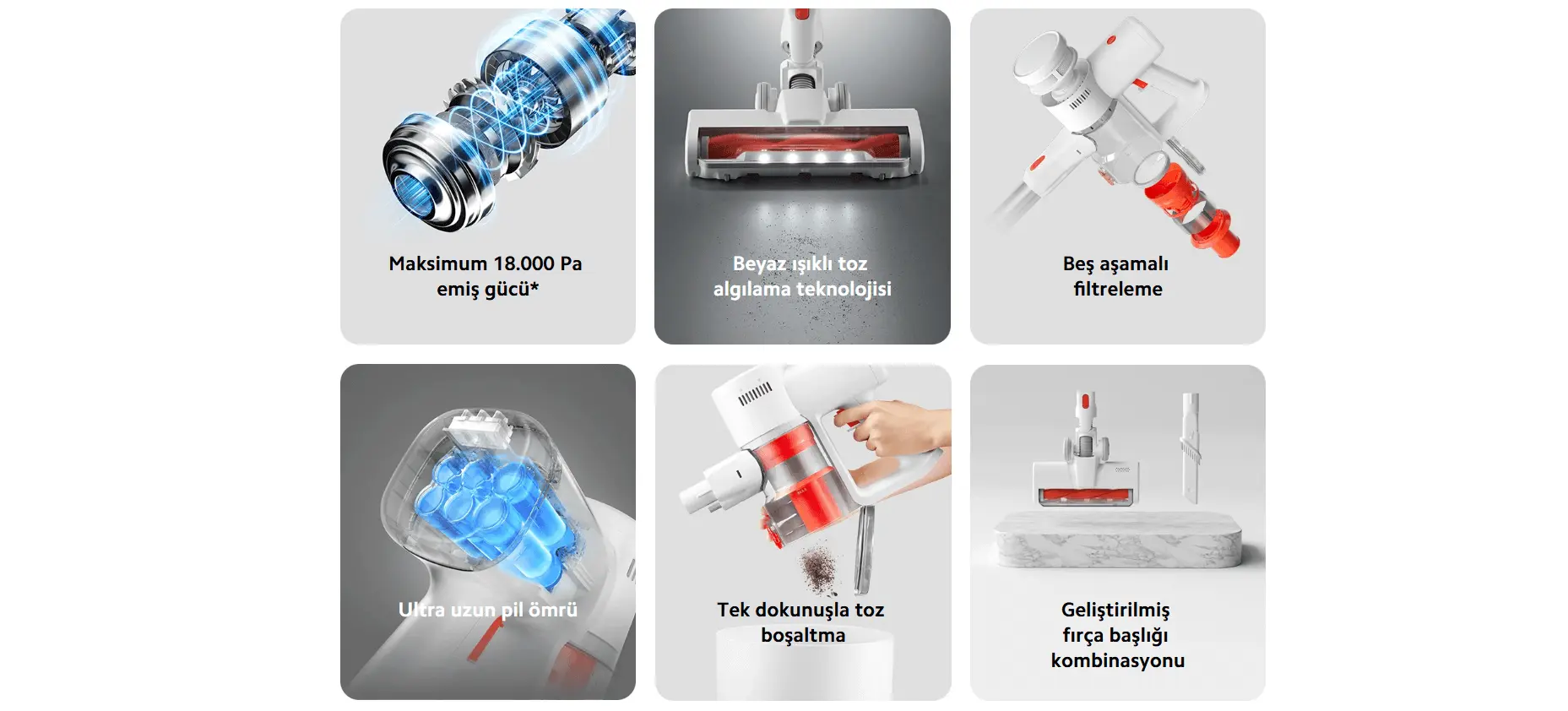 Maksimum 18.000 Pa emiş gücü*

Beyaz ışıklı toz algılama teknolojisi

Beş aşamalı filtreleme

Ultra uzun pil ömrü

Tek dokunuşla toz boşaltma

Geliştirilmiş fırça başlığı kombinasyonu